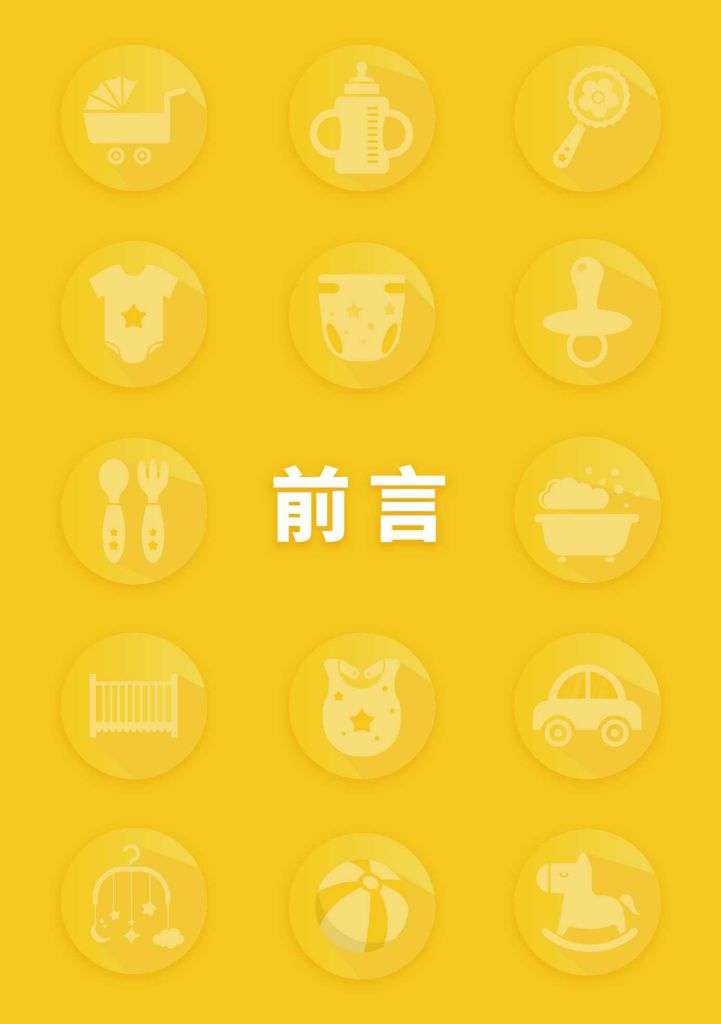 前言